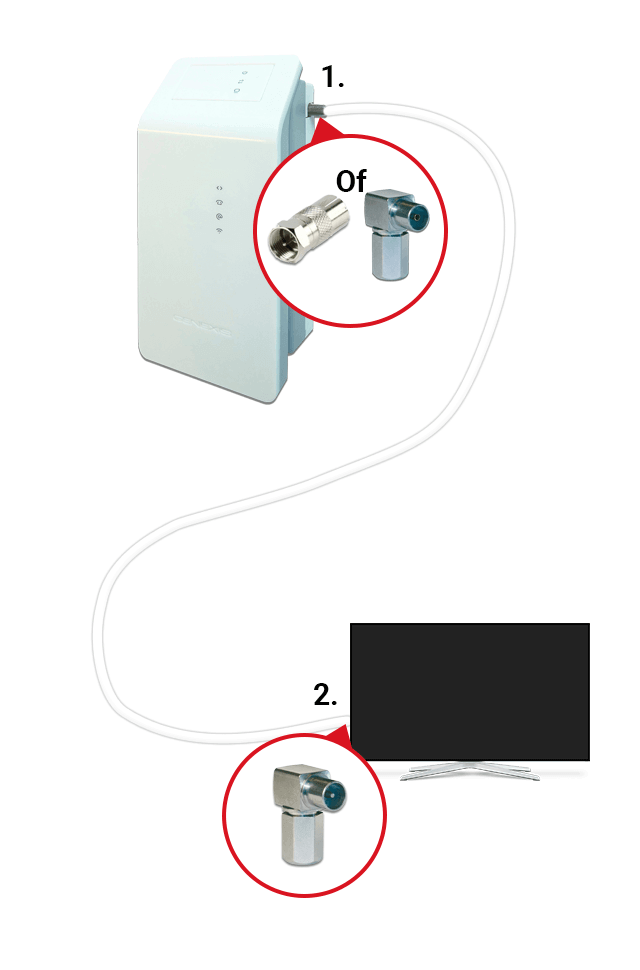 1.

Of

2.